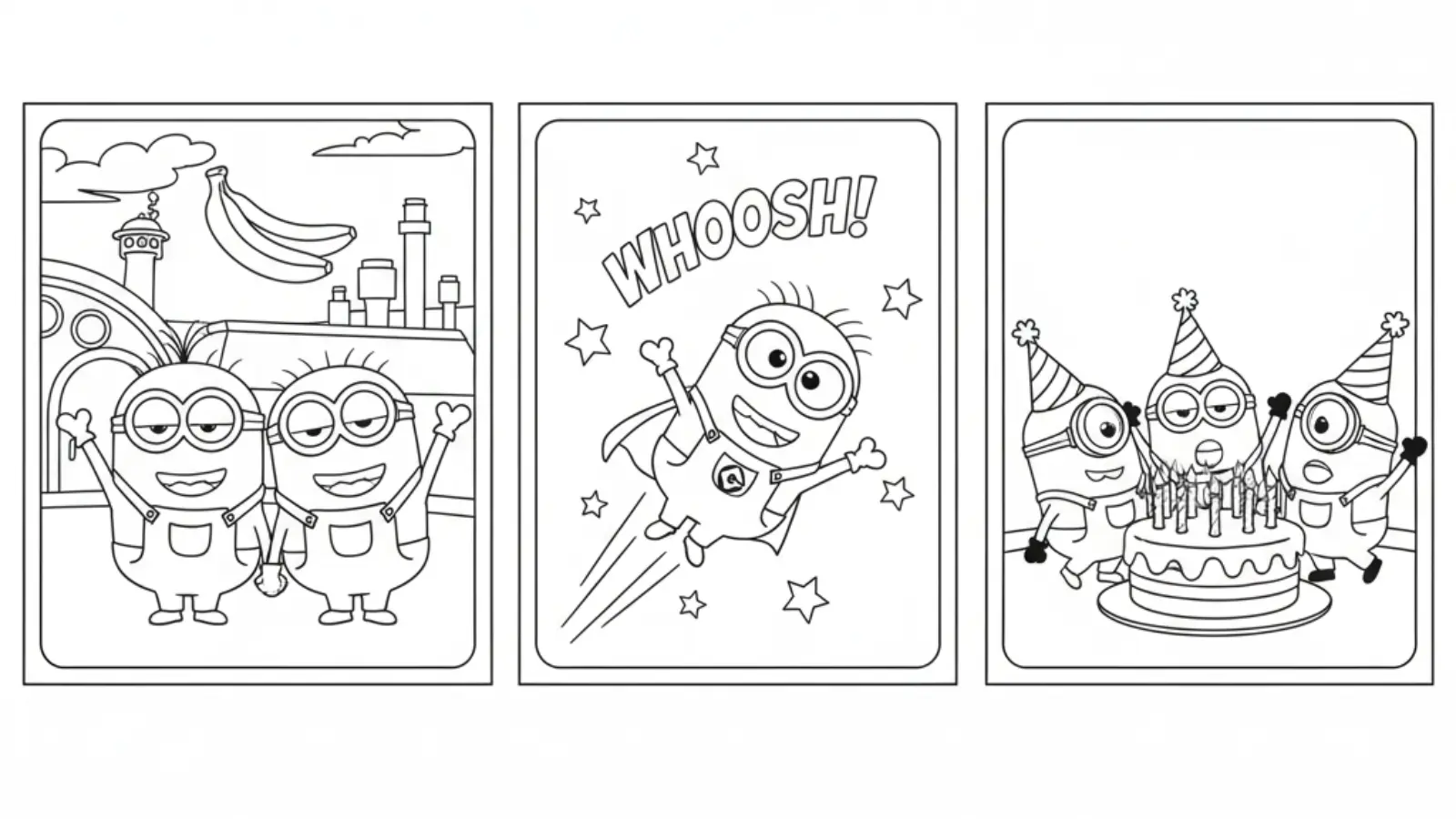 WHOOSH!